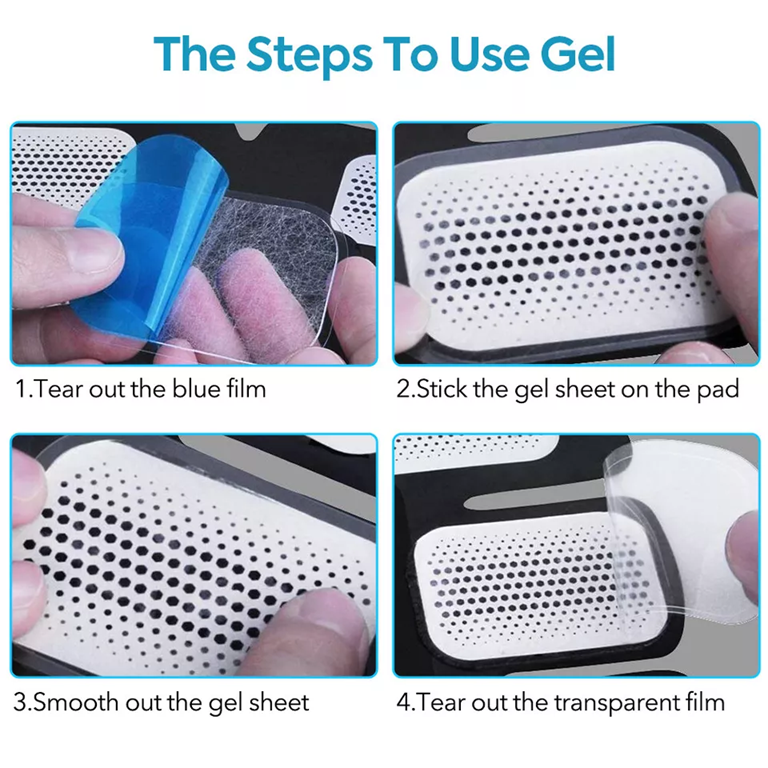 The Steps To Use Gel

1.Tear out the blue film

2.Stick the gel sheet on the pad

3.Smooth out the gel sheet

4.Tear out the transparent film