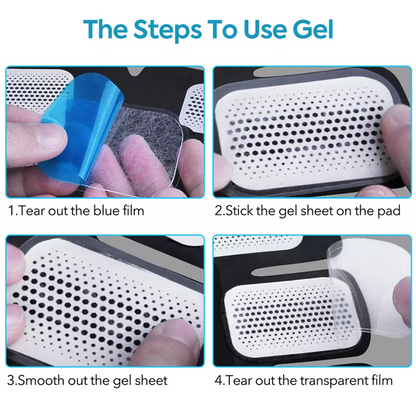 The Steps To Use Gel

1.Tear out the blue film

2.Stick the gel sheet on the pad

3.Smooth out the gel sheet

4.Tear out the transparent film