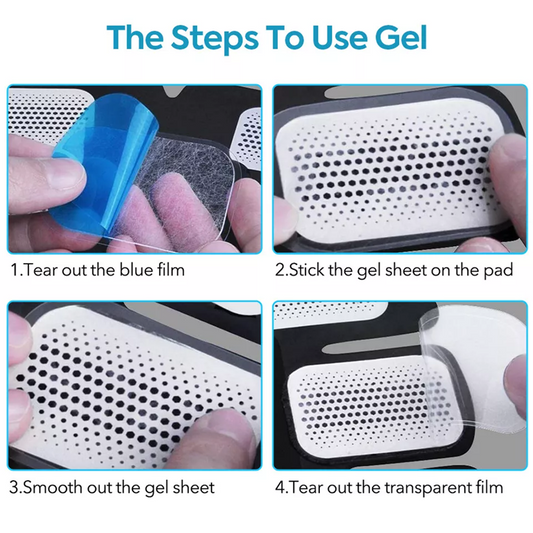 The Steps To Use Gel

1.Tear out the blue film

2.Stick the gel sheet on the pad

3.Smooth out the gel sheet

4.Tear out the transparent film